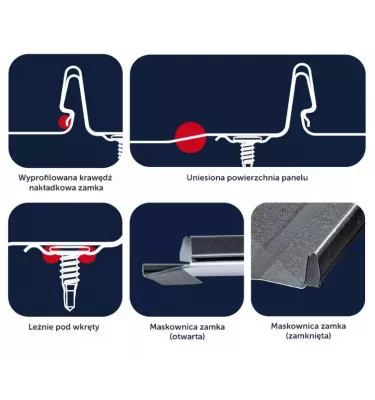 Wyprofilowana krawędź nakładkowa zamka

Uniesiona powierzchnia panelu

Leżnie pod wkręty

Maskownica zamka (otwarta)

Maskownica zamka (zamknięta)