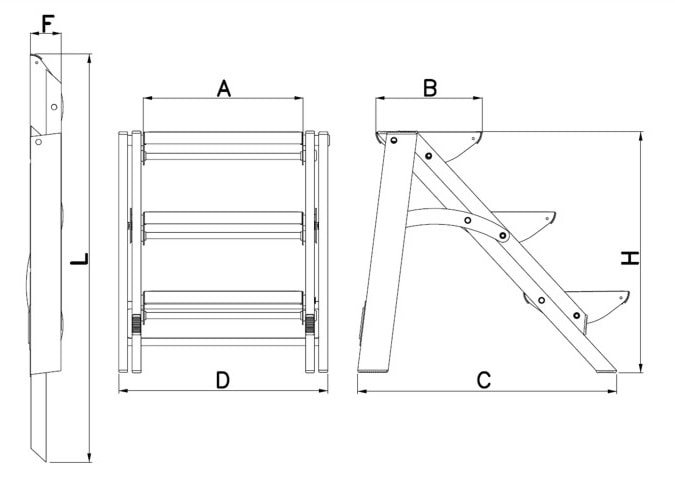 F
L
A
D
B
H
C