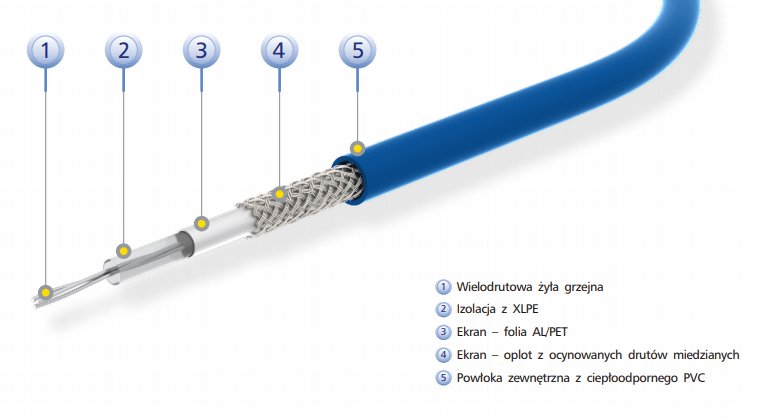 1
2
3
4
5

1 Wielodrutowa żyła grzejna
2 Izolacja z XLPE
3 Ekran – folia AL/PET
4 Ekran – oplot z ocynowanych drutów miedzianych
5 Powłoka zewnętrzna z ciepłoodpornego PVC