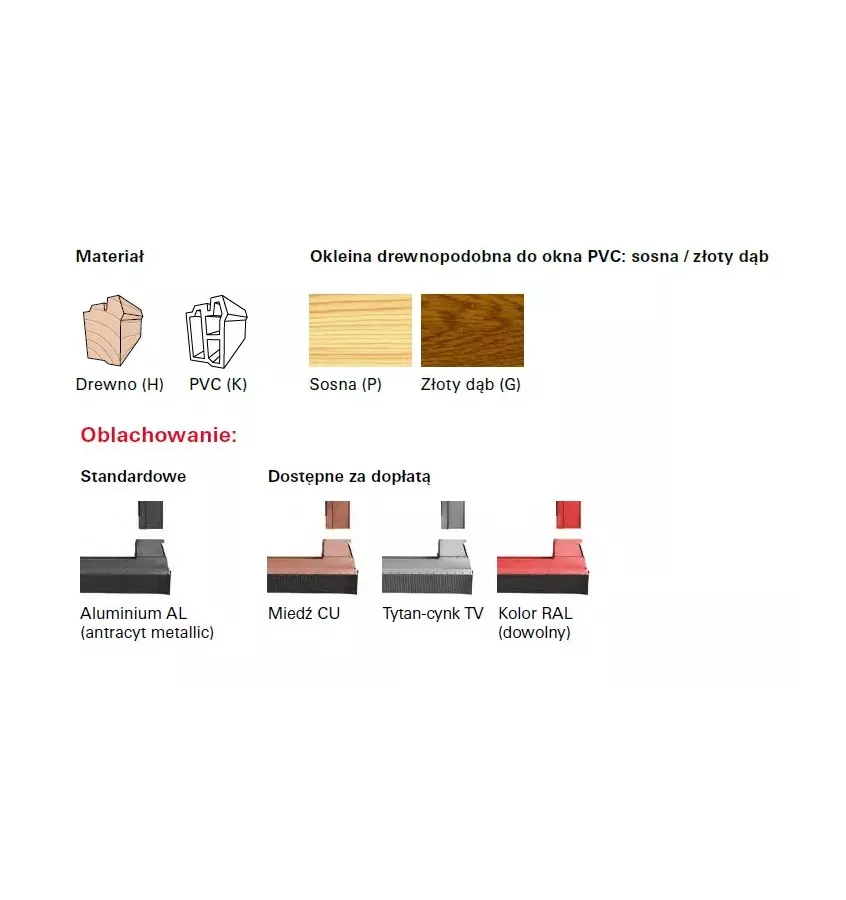 Materiał

Drewno (H) PVC (K)

Okleina drewnopodobna do okna PVC: sosna / złoty dąb

Sosna (P) Złoty dąb (G)

Oblachowanie:

Standardowe

Aluminium AL (antracyt metallic)

Dostępne za dopłatą

Miedź CU

Tytan-cynk TV

Kolor RAL (dowolny)