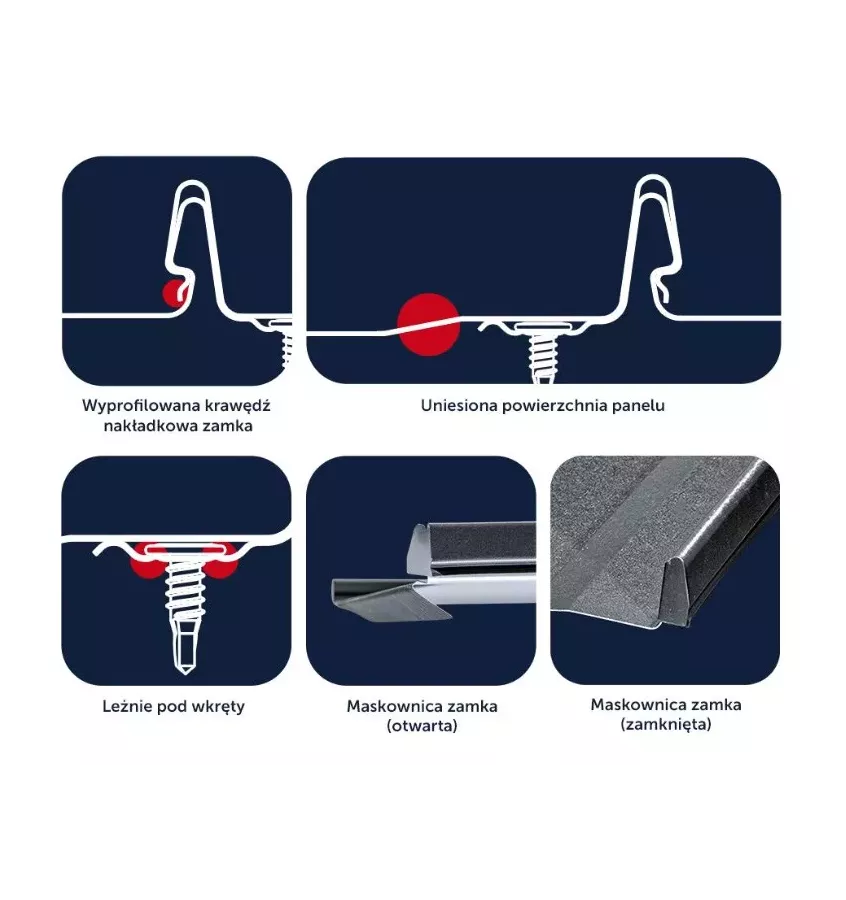 Wyprofilowana krawędź nakładkowa zamka

Uniesiona powierzchnia panelu

Leżnie pod wkręty

Maskownica zamka (otwarta)

Maskownica zamka (zamknięta)