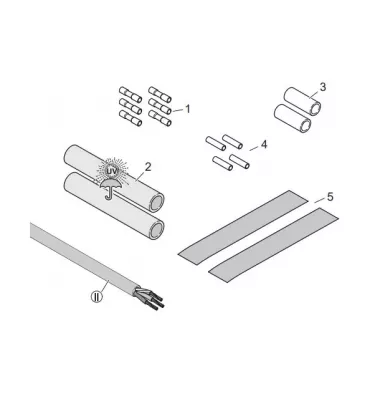 3
1
4
UV
2
5
II