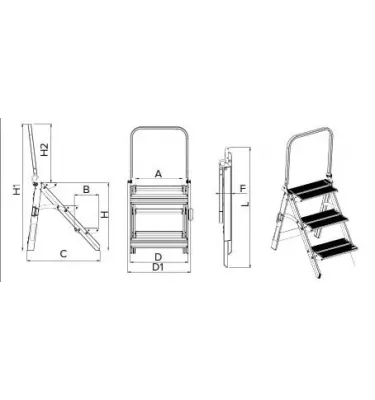 H1
H2
B
H
C
A
D
D1
F
L