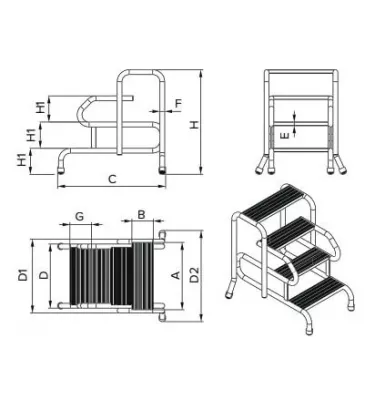 H1
H1
H1
F
H
C
E
G
B
D1
D
A
D2