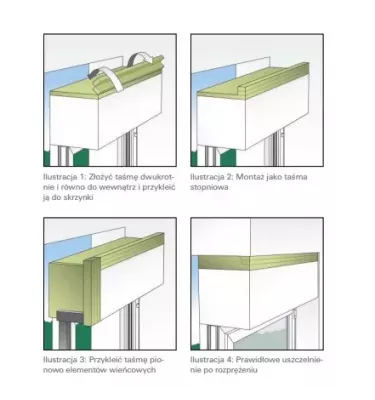 Ilustracja 1: Złożyć taśmę dwukrotnie i równo do wewnątrz i przykleić ją do skrzynki

Ilustracja 2: Montaż jako taśma stopniowa

Ilustracja 3: Przykleić taśmę pionowo elementów wieńcowych

Ilustracja 4: Prawidłowe uszczelnienie po rozprężeniu