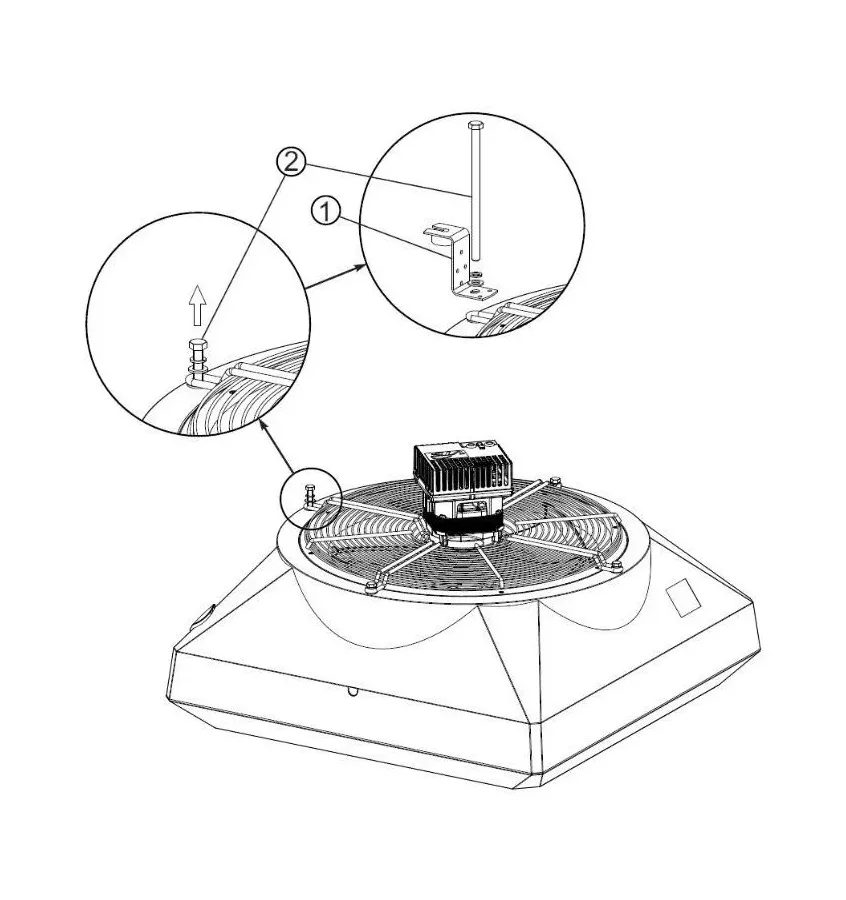 2
1