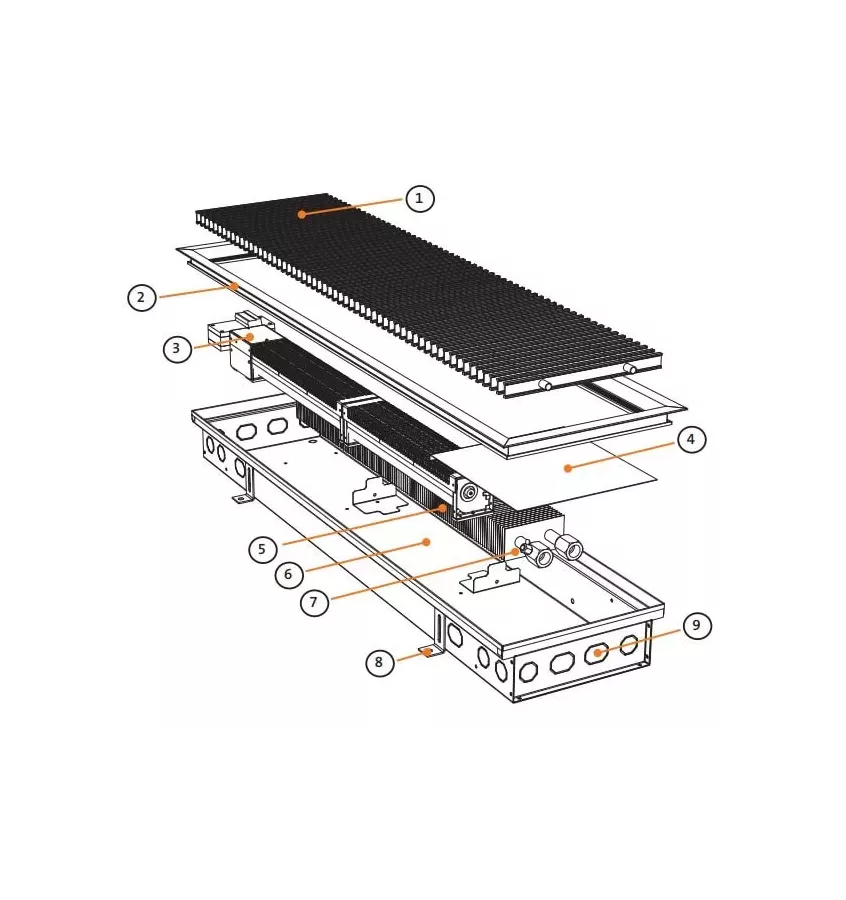 1
2
3
4
5
6
7
8
9