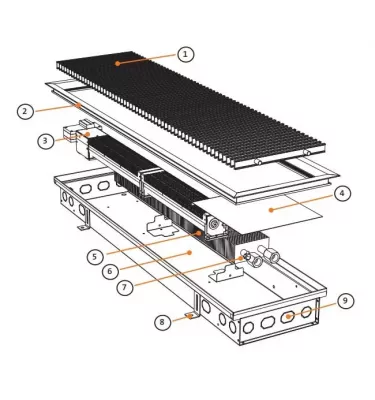 1
2
3
4
5
6
7
8
9