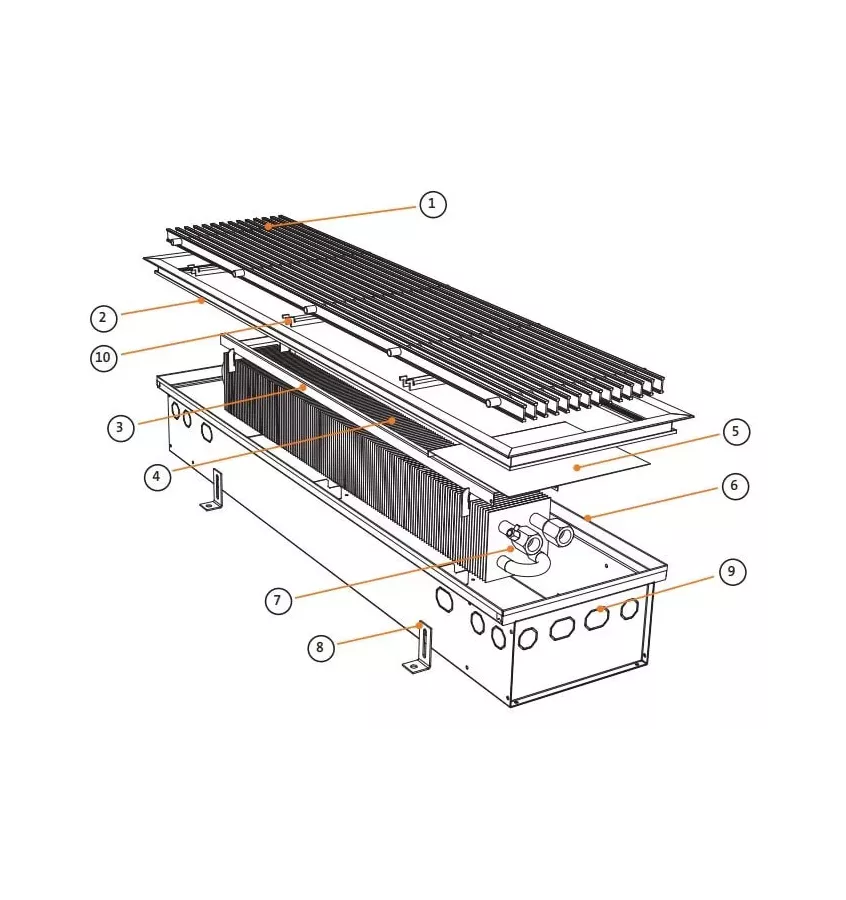 1
2
10
3
4
5
6
7
9
8