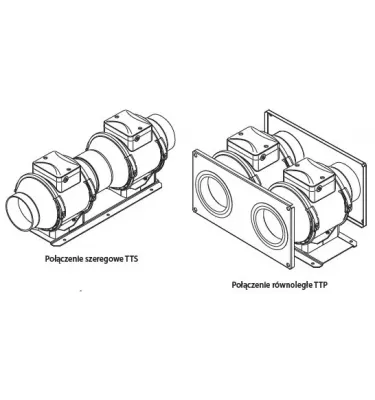 Połączenie szeregowe TTS

Połączenie równoległe TTP