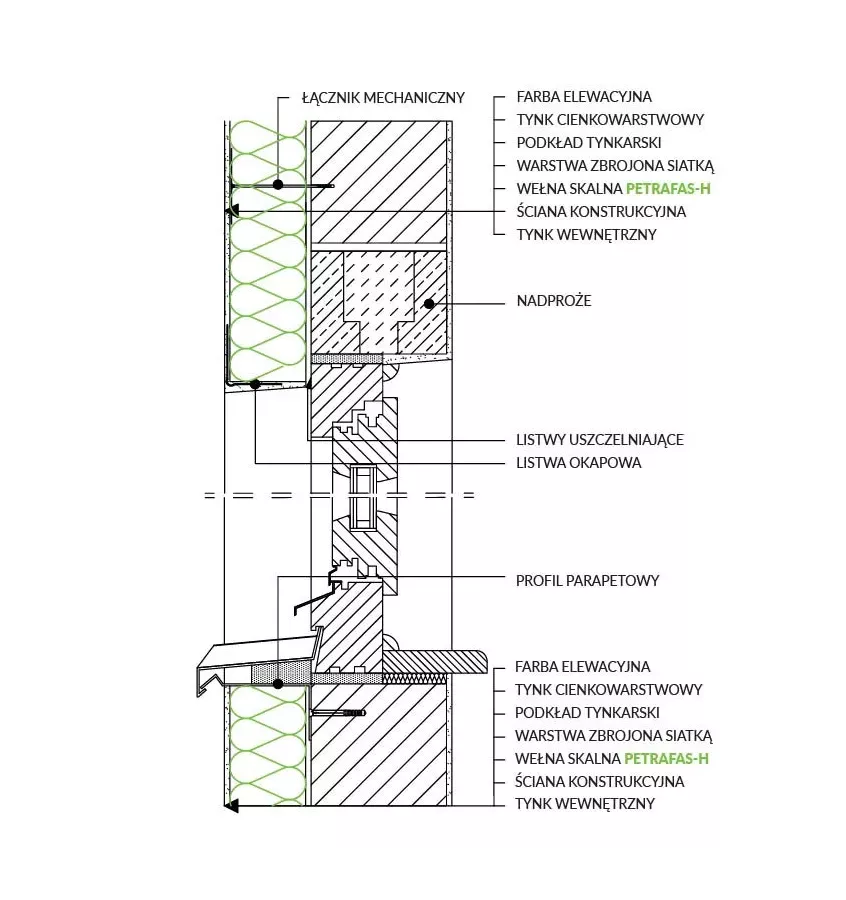 ŁĄCZNIK MECHANICZNY

FARBA ELEWACYJNA
TYNK CIENKOWARSTWOWY
PODKŁAD TYNKARSKI
WARSTWA ZBROJONA SIATKĄ
WEŁNA SKALNA PETRAFAS-H
ŚCIANA KONSTRUKCYJNA
TYNK WEWNĘTRZNY

NADPROŻE

LISTWY USZCZELNIAJĄCE
LISTWA OKAPOWA

PROFIL PARAPETOWY

FARBA ELEWACYJNA
TYNK CIENKOWARSTWOWY
PODKŁAD TYNKARSKI
WARSTWA ZBROJONA SIATKĄ
WEŁNA SKALNA PETRAFAS-H
ŚCIANA KONSTRUKCYJNA
TYNK WEWNĘTRZNY