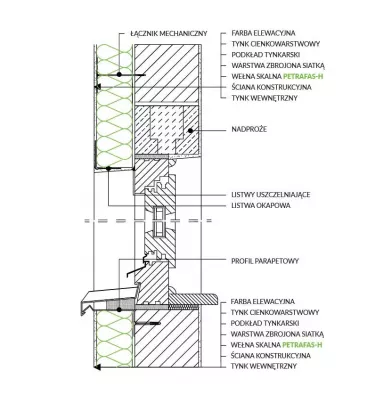 ŁĄCZNIK MECHANICZNY

FARBA ELEWACYJNA
TYNK CIENKOWARSTWOWY
PODKŁAD TYNKARSKI
WARSTWA ZBROJONA SIATKĄ
WEŁNA SKALNA PETRAFAS-H
ŚCIANA KONSTRUKCYJNA
TYNK WEWNĘTRZNY

NADPROŻE

LISTWY USZCZELNIAJĄCE
LISTWA OKAPOWA

PROFIL PARAPETOWY

FARBA ELEWACYJNA
TYNK CIENKOWARSTWOWY
PODKŁAD TYNKARSKI
WARSTWA ZBROJONA SIATKĄ
WEŁNA SKALNA PETRAFAS-H
ŚCIANA KONSTRUKCYJNA
TYNK WEWNĘTRZNY