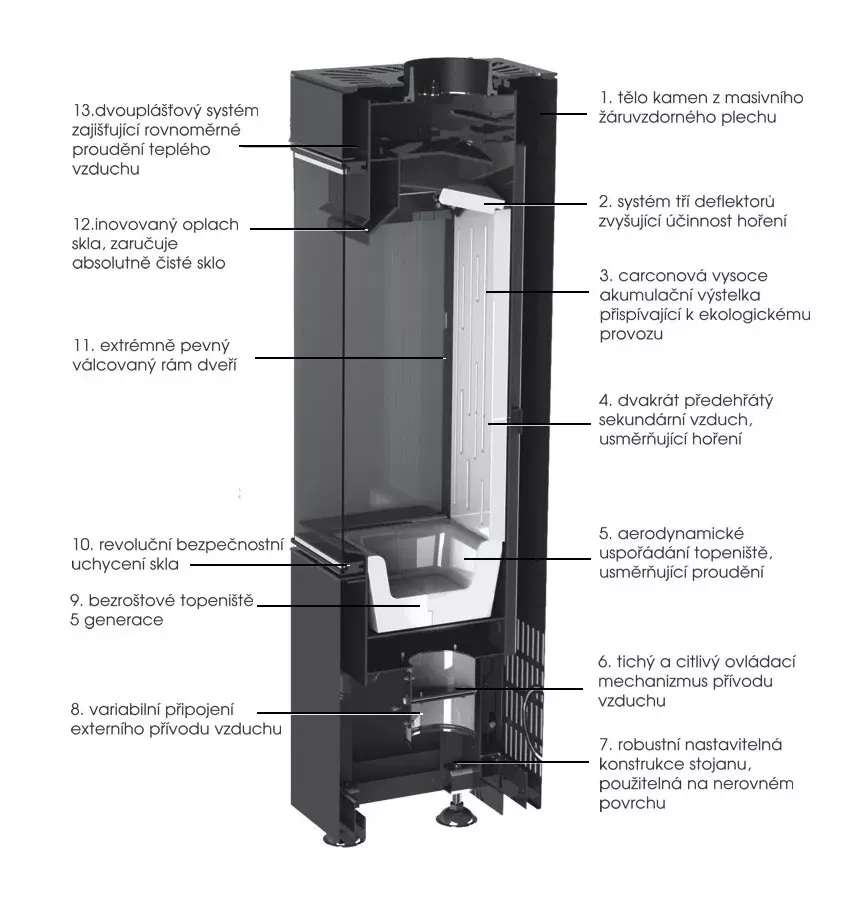 13.dvouplášťový systém zajišťující rovnoměrné proudění teplého vzduchu

12.inovovaný oplach skla, zaručuje absolutně čisté sklo

11. extrémně pevný válcovaný rám dveří

10. revoluční bezpečnostní uchycení skla

9. bezroštové topeniště 5 generace

8. variabilní připojení externího přívodu vzduchu

1. tělo kamen z masivního žáruvzdorného plechu

2. systém tří deflektorů zvyšující účinnost hoření

3. carconová vysoce akumulační výstelka přispívající k ekologickému provozu

4. dvakrát předehřátý sekundární vzduch, usměrňující hoření

5. aerodynamické uspořádání topeniště, usměrňující proudění

6. tichý a citlivý ovládací mechanizmus přívodu vzduchu

7. robustní nastavitelná konstrukce stojanu, použitelná na nerovném povrchu