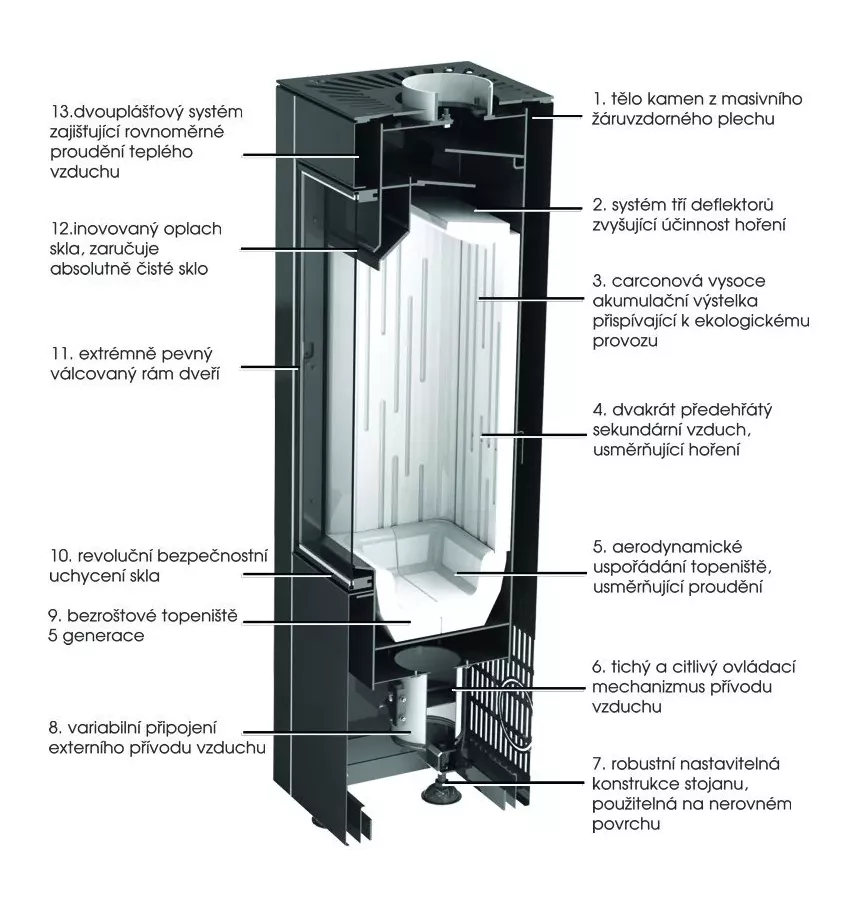 13.dvouplášťový systém zajišťující rovnoměrné proudění teplého vzduchu

12.inovovaný oplach skla, zaručuje absolutně čisté sklo

11. extrémně pevný válcovaný rám dveří

10. revoluční bezpečnostní uchycení skla

9. bezroštové topeniště 5 generace

8. variabilní připojení externího přívodu vzduchu

1. tělo kamen z masivního žáruvzdorného plechu

2. systém tří deflektorů zvyšující účinnost hoření

3. carconová vysoce akumulační výstelka přispívající k ekologickému provozu

4. dvakrát předehřátý sekundární vzduch, usměrňující hoření

5. aerodynamické uspořádání topeniště, usměrňující proudění

6. tichý a citlivý ovládací mechanizmus přívodu vzduchu

7. robustní nastavitelná konstrukce stojanu, použitelná na nerovném povrchu