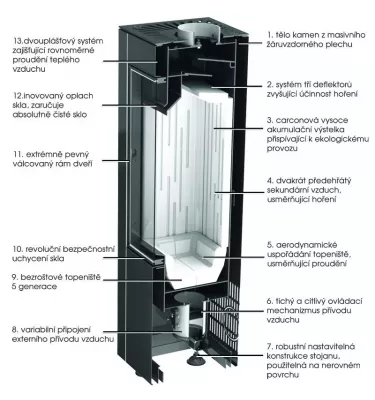 13.dvouplášťový systém zajišťující rovnoměrné proudění teplého vzduchu

12.inovovaný oplach skla, zaručuje absolutně čisté sklo

11. extrémně pevný válcovaný rám dveří

10. revoluční bezpečnostní uchycení skla

9. bezroštové topeniště 5 generace

8. variabilní připojení externího přívodu vzduchu

1. tělo kamen z masivního žáruvzdorného plechu

2. systém tří deflektorů zvyšující účinnost hoření

3. carconová vysoce akumulační výstelka přispívající k ekologickému provozu

4. dvakrát předehřátý sekundární vzduch, usměrňující hoření

5. aerodynamické uspořádání topeniště, usměrňující proudění

6. tichý a citlivý ovládací mechanizmus přívodu vzduchu

7. robustní nastavitelná konstrukce stojanu, použitelná na nerovném povrchu