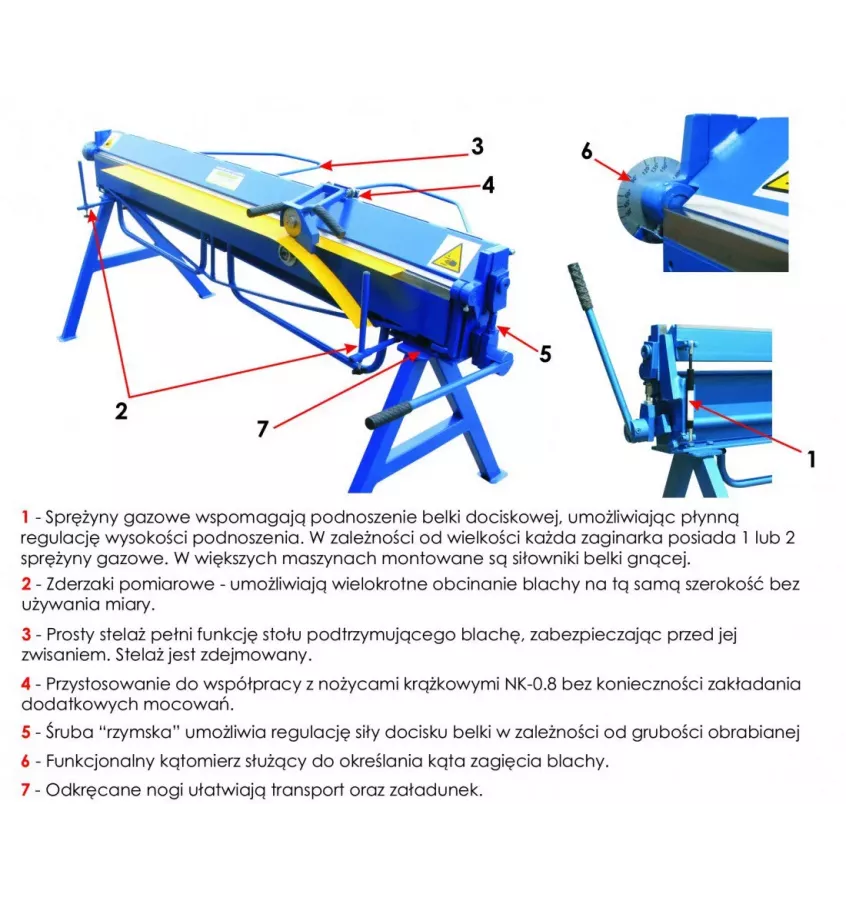 3

4

6

5

2

7

1

1 - Sprężyny gazowe wspomagają podnoszenie belki dociskowej, umożliwiając płynną regulację wysokości podnoszenia. W zależności od wielkości każda zaginarka posiada 1 lub 2 sprężyny gazowe. W większych maszynach montowane są siłowniki belki gnącej.

2 - Zderzaki pomiarowe - umożliwiają wielokrotne obcinanie blachy na tą samą szerokość bez używania miary.

3 - Prosty stelaż pełni funkcję stołu podtrzymującego blachę, zabezpieczając przed jej zwisaniem. Stelaż jest zdejmowany.

4 - Przystosowanie do współpracy z nożycami krążkowymi NK-0.8 bez konieczności zakładania dodatkowych mocowań.

5 - Śruba "rzymska" umożliwia regulację siły docisku belki w zależności od grubości obrabianej

6 - Funkcjonalny kątomierz służący do określania kąta zagięcia blachy.

7 - Odkręcane nogi ułatwiają transport oraz załadunek.