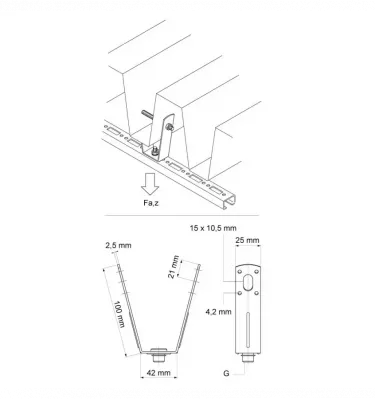 Fa,z

15 x 10,5 mm

25 mm

2,5 mm

21 mm

100 mm

4,2 mm

42 mm

G