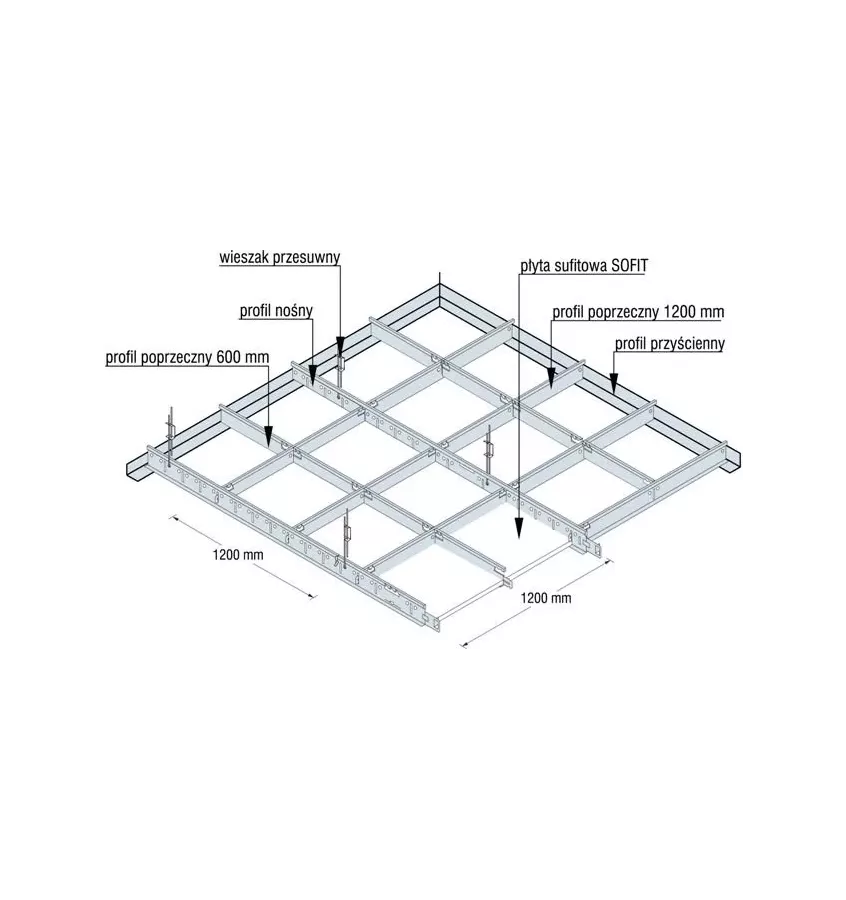 wieszak przesuwny

płyta sufitowa SOFIT

profil nośny

profil poprzeczny 1200 mm

profil przyścienny

profil poprzeczny 600 mm

1200 mm

1200 mm