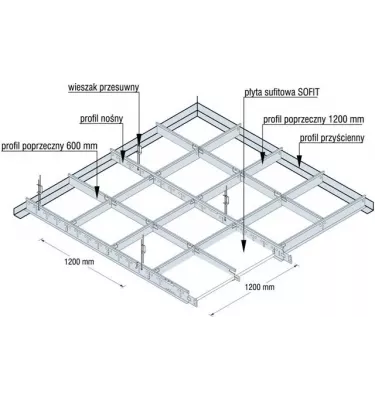 wieszak przesuwny

płyta sufitowa SOFIT

profil nośny

profil poprzeczny 1200 mm

profil przyścienny

profil poprzeczny 600 mm

1200 mm

1200 mm